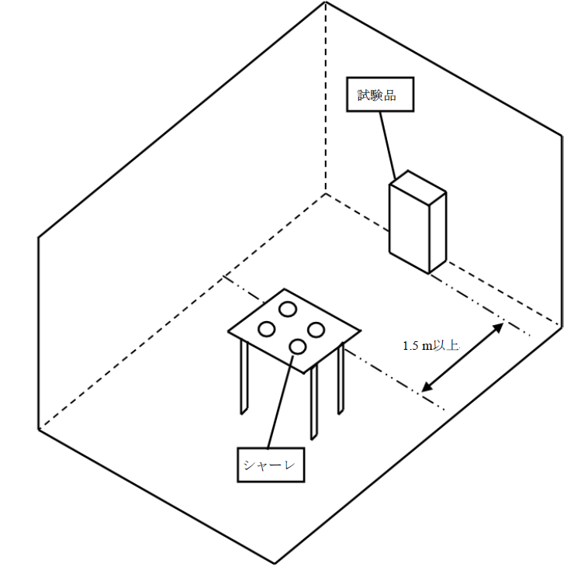 試験品

1.5 m以上

シャーレ